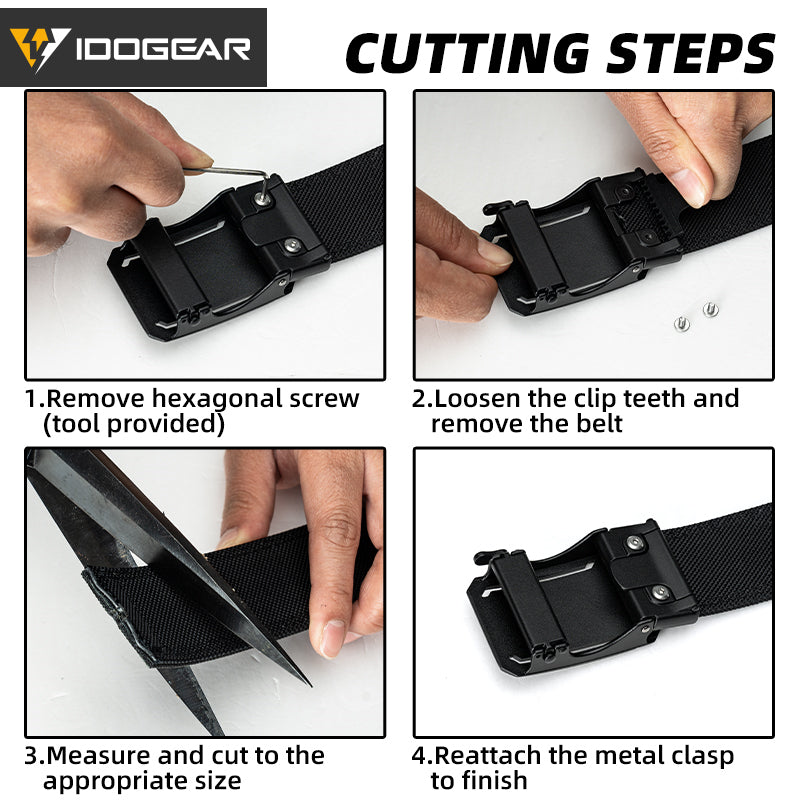 IDOGEAR

CUTTING STEPS

1.Remove hexagonal screw (tool provided)

2.Loosen the clip teeth and remove the belt

3.Measure and cut to the appropriate size

4.Reattach the metal clasp to finish